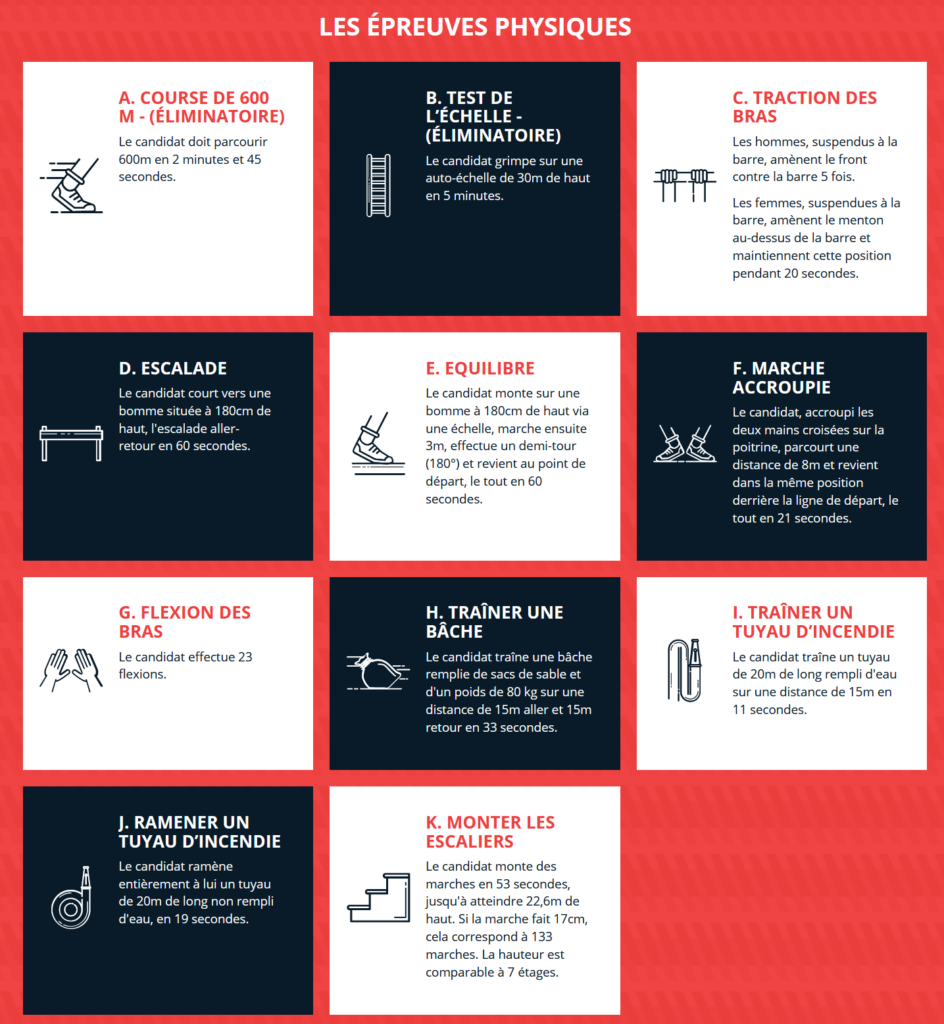 LES ÉPREUVES PHYSIQUES

A. COURSE DE 600 M - (ÉLIMINATOIRE)

Le candidat doit parcourir 600m en 2 minutes et 45 secondes.

B. TEST DE L'ÉCHELLE - (ÉLIMINATOIRE)

Le candidat grimpe sur une auto-échelle de 30m de haut en 5 minutes.

C. TRACTION DES BRAS

Les hommes, suspendus à la barre, amènent le front contre la barre 5 fois.

Les femmes, suspendues à la barre, amènent le menton au-dessus de la barre et maintiennent cette position pendant 20 secondes.

D. ESCALADE

Le candidat court vers une bomme située à 180cm de haut, l'escalade aller-retour en 60 secondes.

E. EQUILIBRE

Le candidat monte sur une bomme à 180cm de haut via une échelle, marche ensuite 3m, effectue un demi-tour (180°) et revient au point de départ, le tout en 60 secondes.

F. MARCHE ACCROUPIE

Le candidat, accroupi les deux mains croisées sur la poitrine, parcourt une distance de 8m et revient dans la même position derrière la ligne de départ, le tout en 21 secondes.

G. FLEXION DES BRAS

Le candidat effectue 23 flexions.

H. TRAÎNER UNE BÂCHE

Le candidat traîne une bâche remplie de sacs de sable et d'un poids de 80 kg sur une distance de 15m aller et 15m retour en 33 secondes.

I. TRAÎNER UN TUYAU D'INCENDIE

Le candidat traîne un tuyau de 20m de long rempli d'eau sur une distance de 15m en 11 secondes.

J. RAMENER UN TUYAU D'INCENDIE

Le candidat ramène entièrement à lui un tuyau de 20m de long non rempli d'eau, en 19 secondes.

K. MONTER LES ESCALIERS

Le candidat monte des marches en 53 secondes, jusqu'à atteindre 22,6m de haut. Si la marche fait 17cm, cela correspond à 133 marches. La hauteur est comparable à 7 étages.